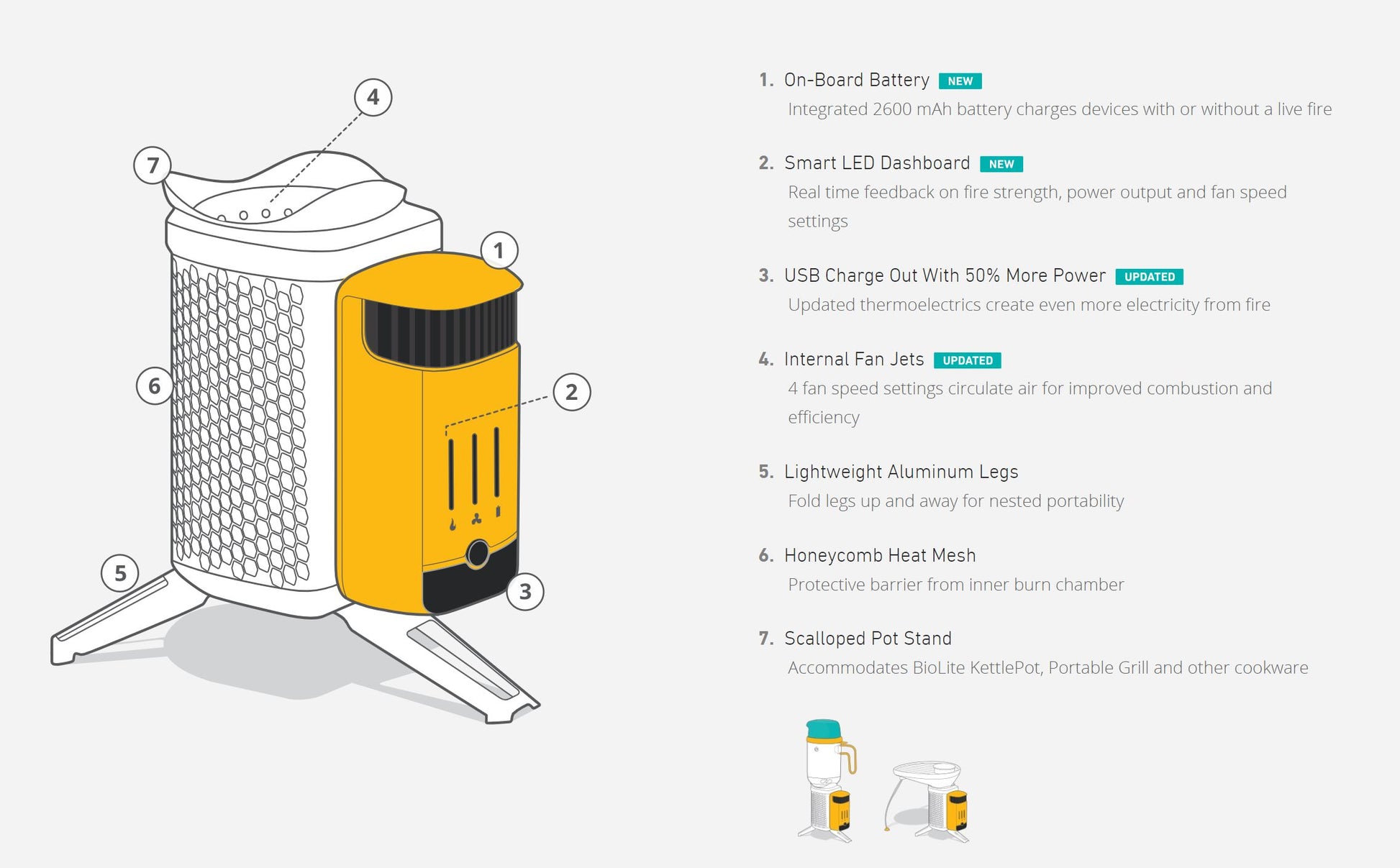 4

7

1

6

2

5

3

1. On-Board Battery NEW
Integrated 2600 mAh battery charges devices with or without a live fire

2. Smart LED Dashboard NEW
Real time feedback on fire strength, power output and fan speed settings

3. USB Charge Out With 50% More Power UPDATED
Updated thermoelectrics create even more electricity from fire

4. Internal Fan Jets UPDATED
4 fan speed settings circulate air for improved combustion and efficiency

5. Lightweight Aluminum Legs
Fold legs up and away for nested portability

6. Honeycomb Heat Mesh
Protective barrier from inner burn chamber

7. Scalloped Pot Stand
Accommodates BioLite KettlePot, Portable Grill and other cookware